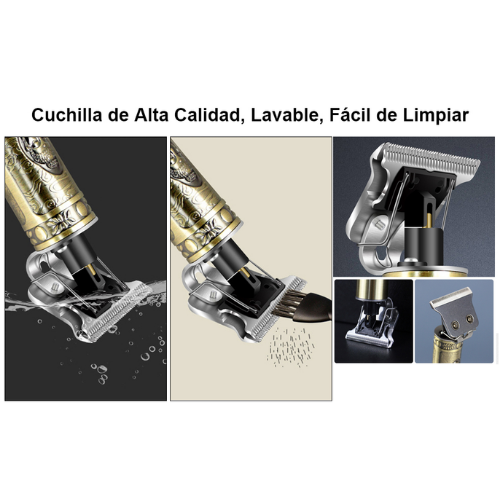 Cuchilla de Alta Calidad, Lavable, Fácil de Limpiar